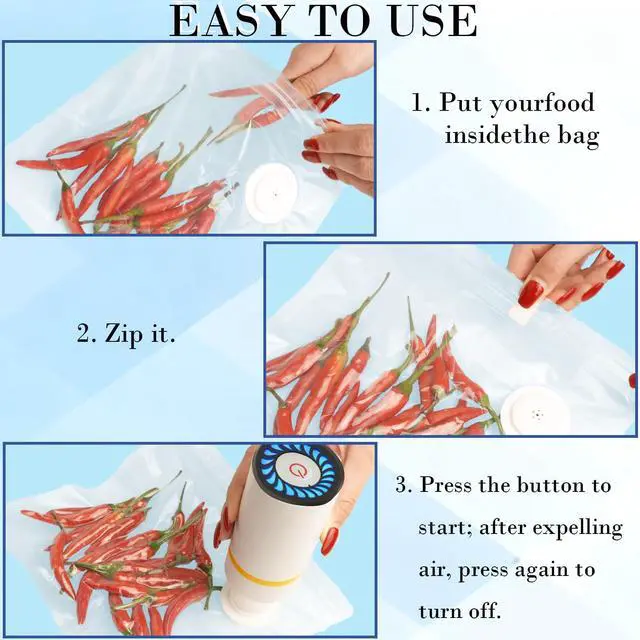 EASY TO USE

1. Put yourfood insidethe bag

2. Zip it.

3. Press the button to start; after expelling air, press again to turn off.