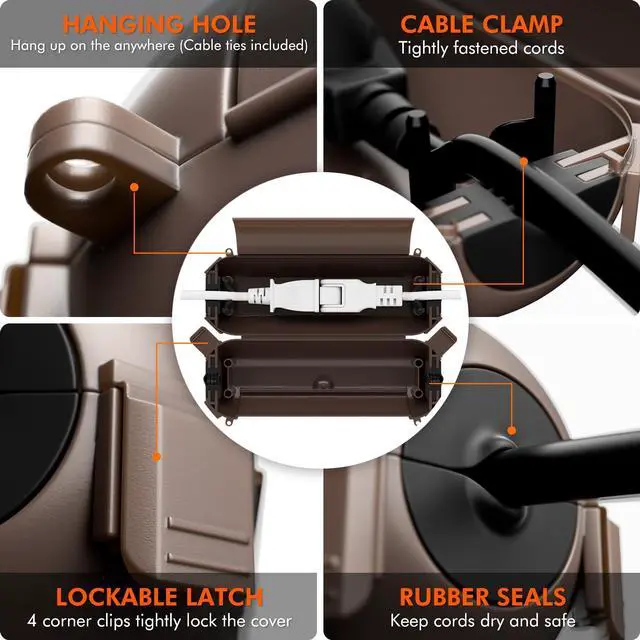 HANGING HOLE
Hang up on the anywhere (Cable ties included)

CABLE CLAMP
Tightly fastened cords

LOCKABLE LATCH
4 corner clips tightly lock the cover

RUBBER SEALS
Keep cords dry and safe