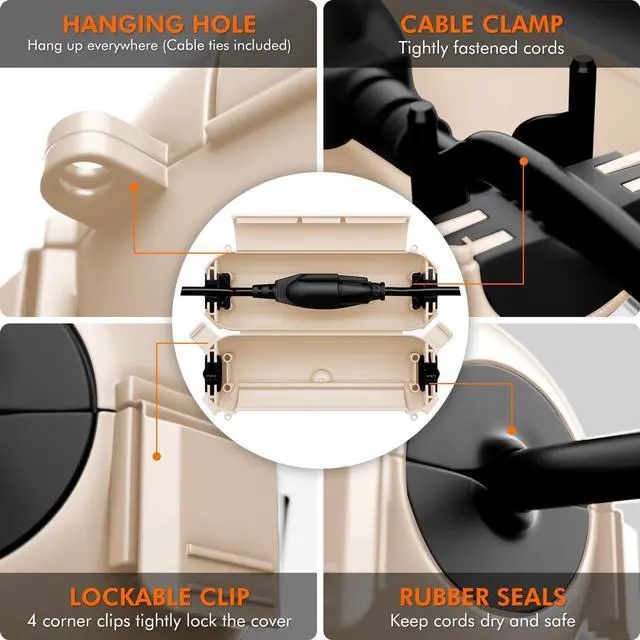 HANGING HOLE
Hang up everywhere (Cable ties included)

CABLE CLAMP
Tightly fastened cords

LOCKABLE CLIP
4 corner clips tightly lock the cover

RUBBER SEALS
Keep cords dry and safe