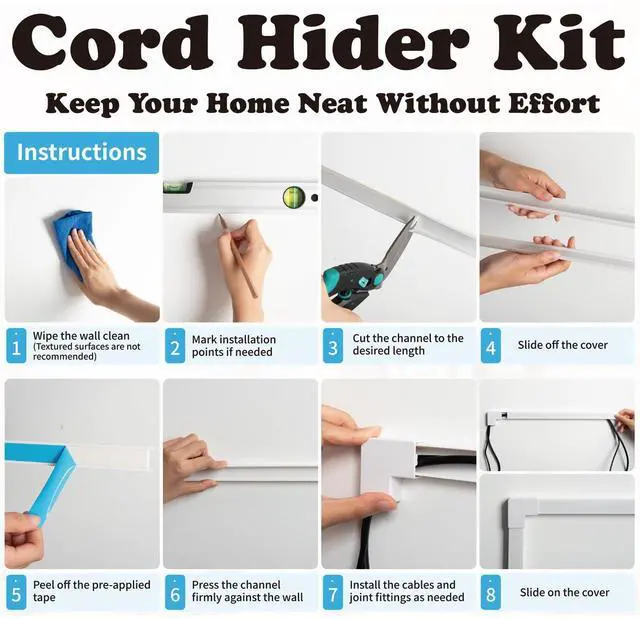 Cord Hider Kit

Keep Your Home Neat Without Effort

Instructions

1 Wipe the wall clean (Textured surfaces are not recommended)

2 Mark installation points if needed

3 Cut the channel to the desired length

4 Slide off the cover

5 Peel off the pre-applied tape

6 Press the channel firmly against the wall

7 Install the cables and joint fittings as needed

8 Slide on the cover