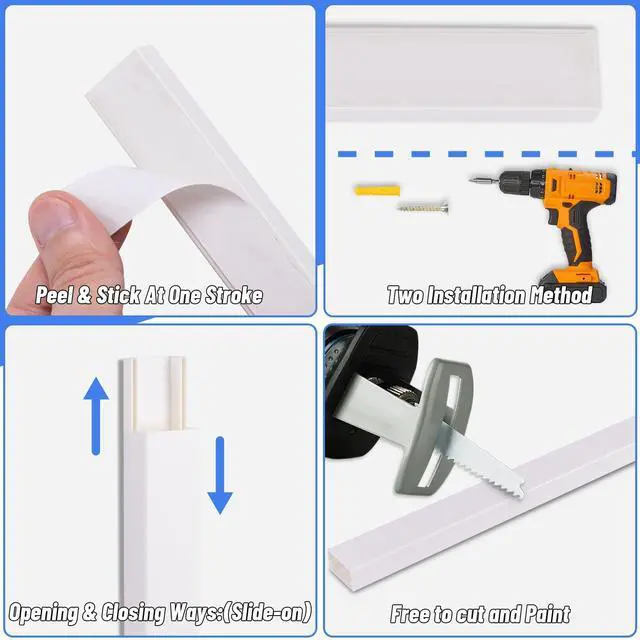 Peel & Stick At One Stroke

Two Installation Method

Opening & Closing Ways:(Slide-on)

Free to cut and Paint