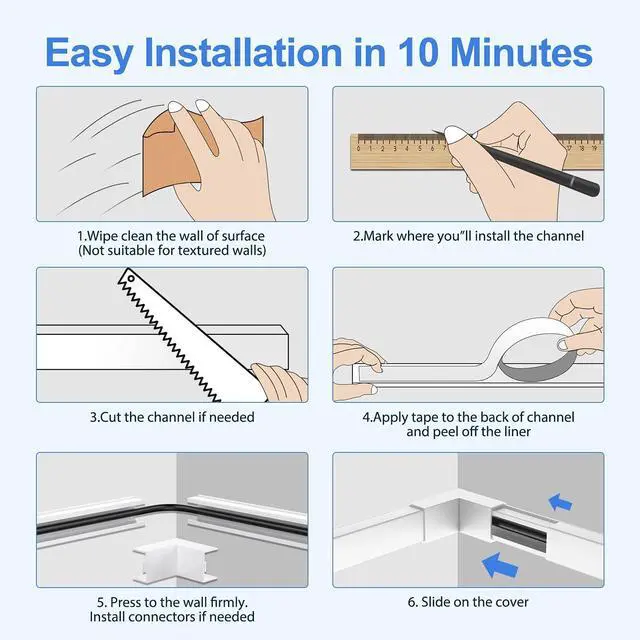 Easy Installation in 10 Minutes

0 1 2 3 4 5 6 7 17 18 19

1.Wipe clean the wall of surface
(Not suitable for textured walls)

2.Mark where you"ll install the channel

3.Cut the channel if needed

4.Apply tape to the back of channel
and peel off the liner

5. Press to the wall firmly.
Install connectors if needed

6. Slide on the cover