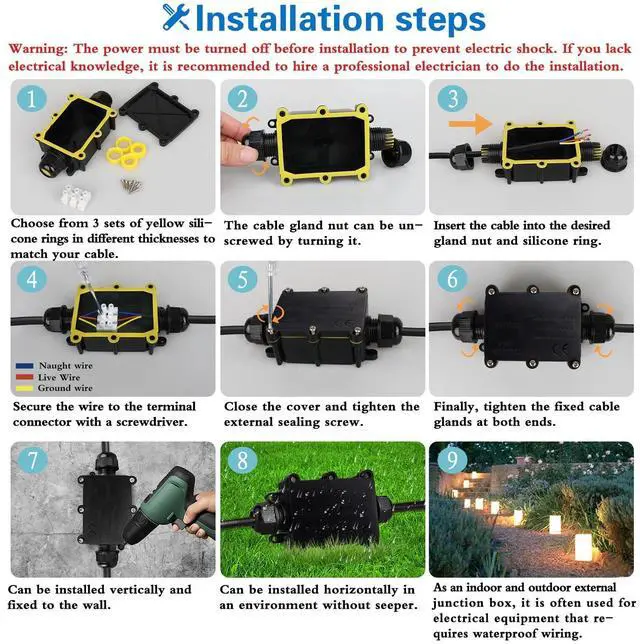 Installation steps

Warning: The power must be turned off before installation to prevent electric shock. If you lack electrical knowledge, it is recommended to hire a professional electrician to do the installation.

1

Choose from 3 sets of yellow silicone rings in different thicknesses to match your cable.

2

The cable gland nut can be unscrewed by turning it.

3

Insert the cable into the desired gland nut and silicone ring.

4

Naught wire
Live Wire
Ground wire

Secure the wire to the terminal connector with a screwdriver.

5

Close the cover and tighten the external sealing screw.

6

Finally, tighten the fixed cable glands at both ends.

7

Can be installed vertically and fixed to the wall.

8

Can be installed horizontally in an environment without seeper.

9

As an indoor and outdoor external junction box, it is often used for electrical equipment that requires waterproof wiring.