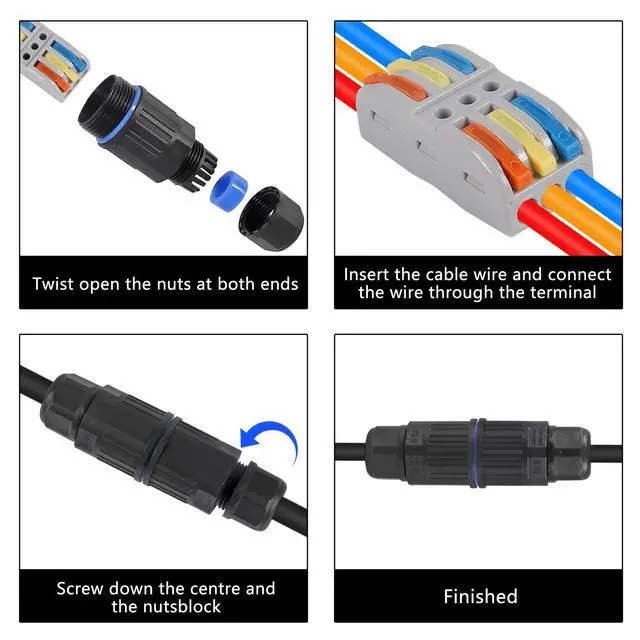 Twist open the nuts at both ends

Insert the cable wire and connect the wire through the terminal

Screw down the centre and the nutsblock

Finished