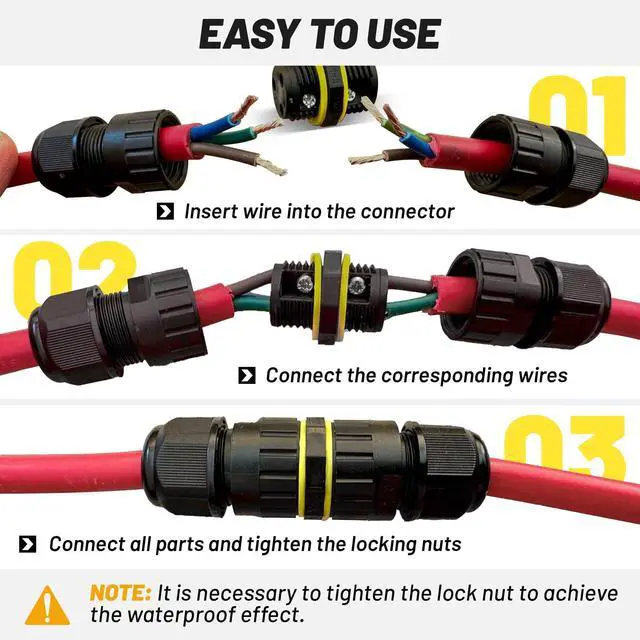 EASY TO USE

01

Insert wire into the connector

02

Connect the corresponding wires

03

Connect all parts and tighten the locking nuts

NOTE: It is necessary to tighten the lock nut to achieve the waterproof effect.