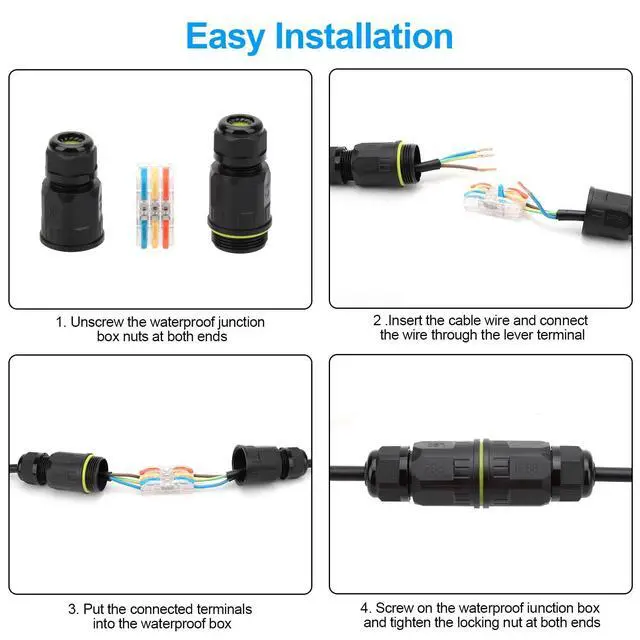 Easy Installation

1. Unscrew the waterproof junction box nuts at both ends

2 .Insert the cable wire and connect the wire through the lever terminal

3. Put the connected terminals into the waterproof box

4. Screw on the waterproof iunction box and tighten the locking nut at both ends