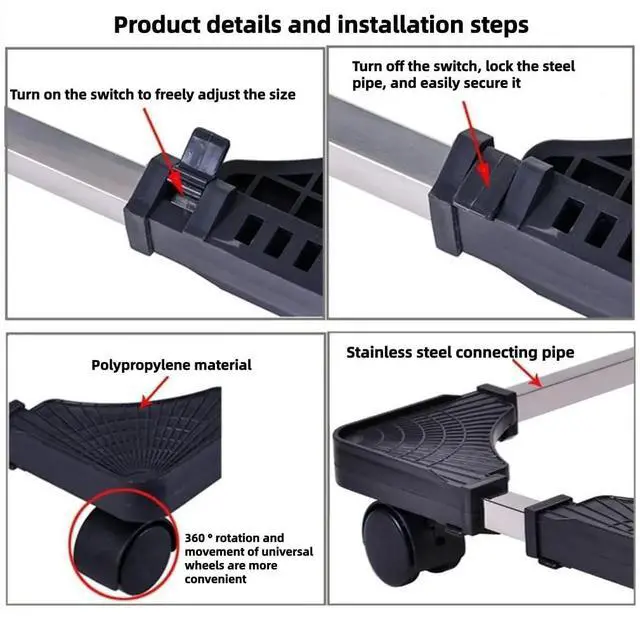 Product details and installation steps

Turn on the switch to freely adjust the size

Turn off the switch, lock the steel pipe, and easily secure it

Polypropylene material

360 ° rotation and movement of universal wheels are more convenient

Stainless steel connecting pipe