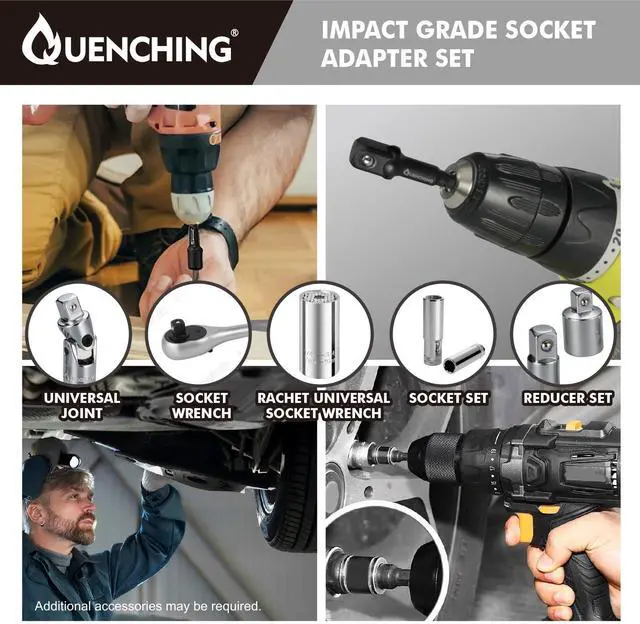 QUENCHING®

IMPACT GRADE SOCKET ADAPTER SET

UNIVERSAL JOINT

SOCKET WRENCH

RACHET UNIVERSAL SOCKET WRENCH

SOCKET SET

REDUCER SET

Additional accessories may be required.