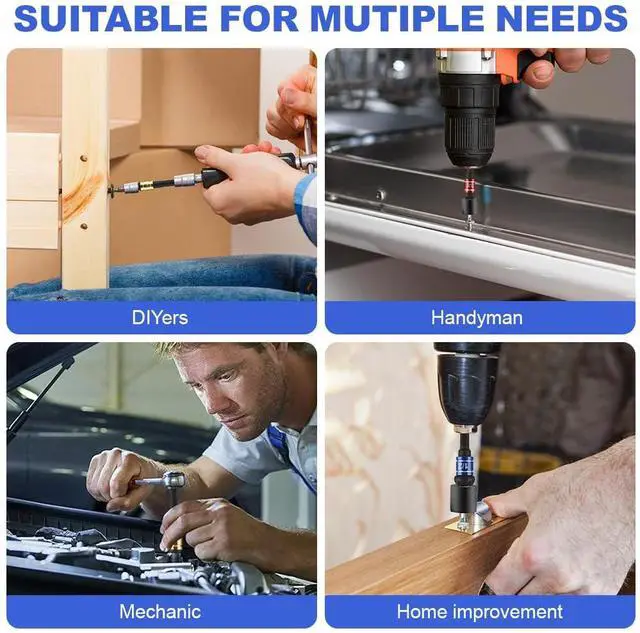 SUITABLE FOR MUTIPLE NEEDS

DIYers

Handyman

Mechanic

Home improvement