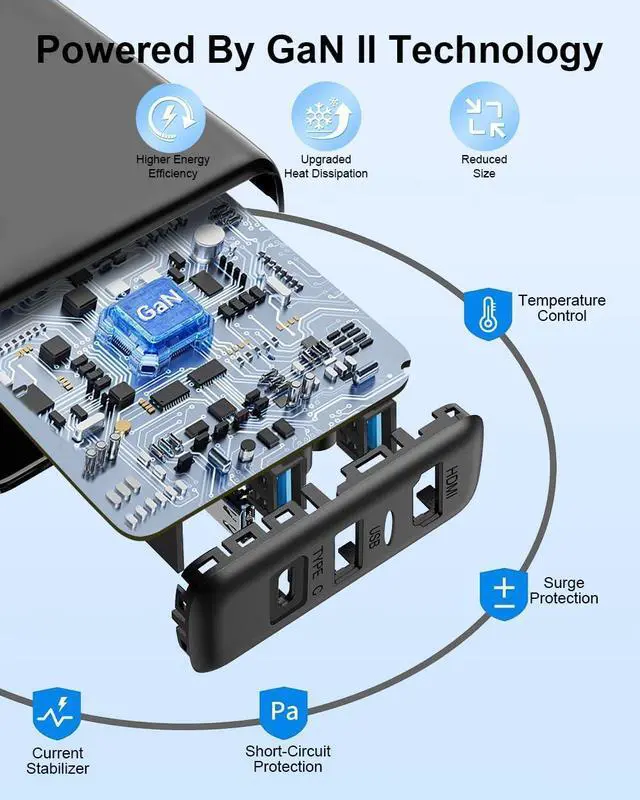 Powered By GaN II Technology

Higher Energy Efficiency

Upgraded Heat Dissipation

Reduced Size

GaN

Temperature Control

HDMI

USB

TYPE C

Surge Protection

Current Stabilizer

Pa

Short-Circuit Protection