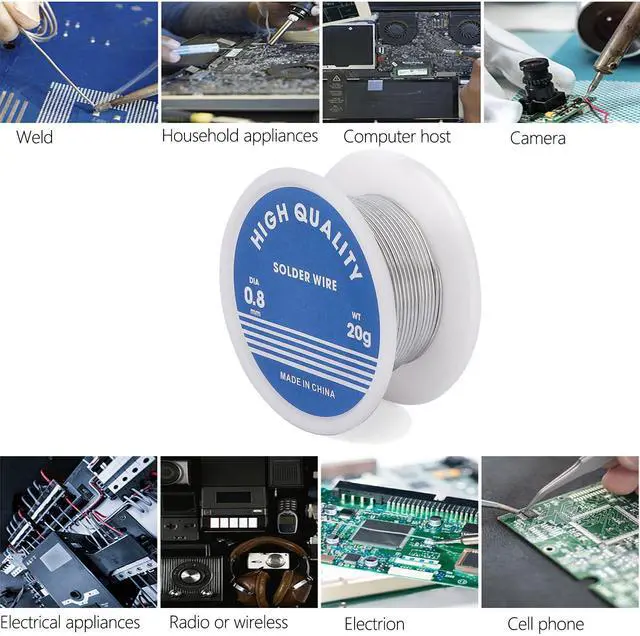 Weld
Household appliances
Computer host
Camera

HIGH QUALITY
SOLDER WIRE
DIA
0.8
mm
WT
20g
MADE IN CHINA

Electrical appliances
Radio or wireless
Electrion
Cell phone