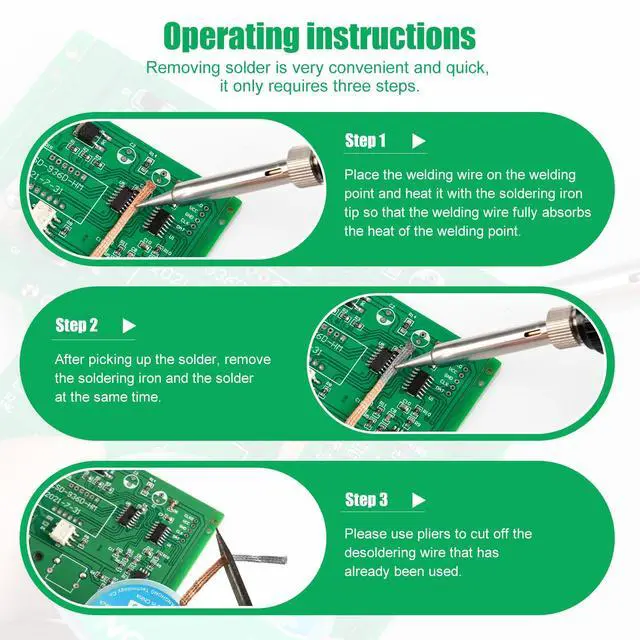 Operating instructions

Removing solder is very convenient and quick, it only requires three steps.

Step 1

Place the welding wire on the welding point and heat it with the soldering iron tip so that the welding wire fully absorbs the heat of the welding point.

Step 2

After picking up the solder, remove the soldering iron and the solder at the same time.

Step 3

Please use pliers to cut off the desoldering wire that has already been used.