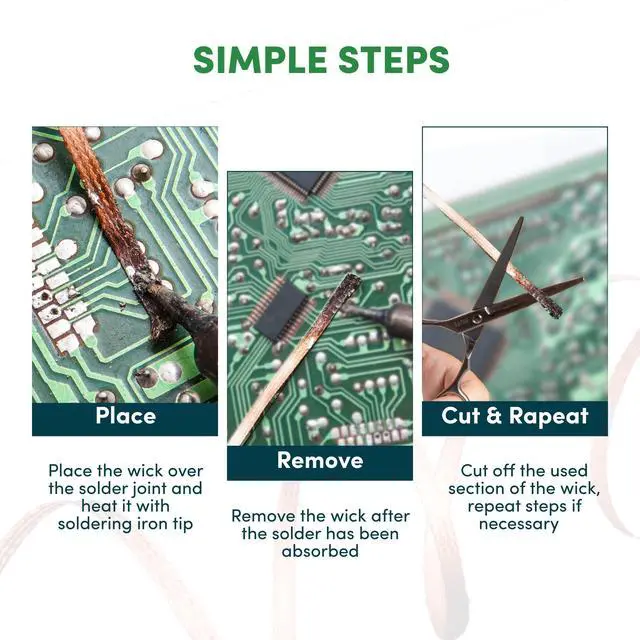 SIMPLE STEPS

Place

Place the wick over the solder joint and heat it with soldering iron tip

Remove

Remove the wick after the solder has been absorbed

Cut & Rapeat

Cut off the used section of the wick, repeat steps if necessary