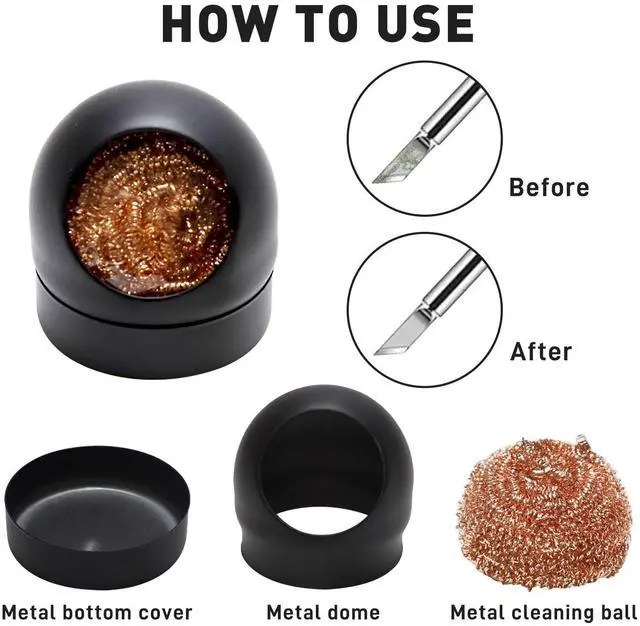 HOW TO USE

Before

After

Metal bottom cover

Metal dome

Metal cleaning ball