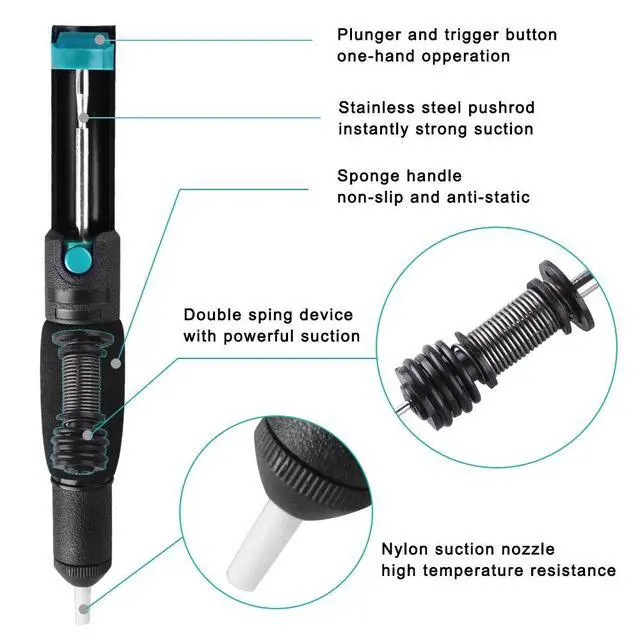 Plunger and trigger button
one-hand opperation

Stainless steel pushrod
instantly strong suction

Sponge handle
non-slip and anti-static

Double sping device
with powerful suction

Nylon suction nozzle
high temperature resistance