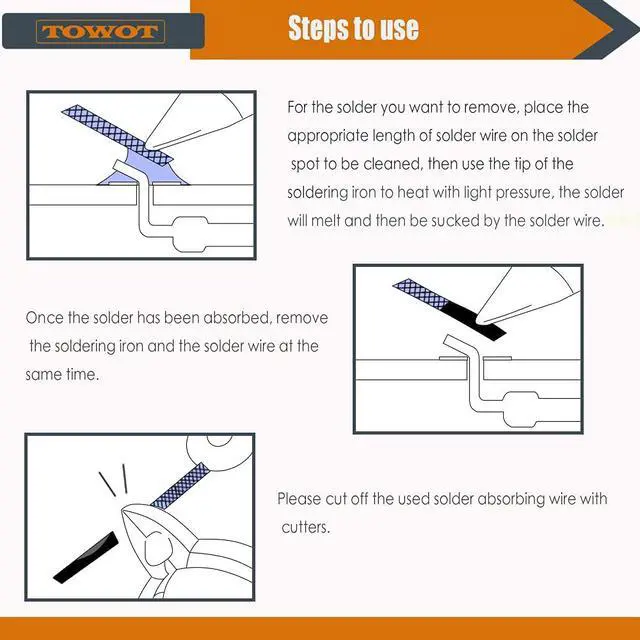 TOWOT

Steps to use

For the solder you want to remove, place the appropriate length of solder wire on the solder spot to be cleaned, then use the tip of the soldering iron to heat with light pressure, the solder will melt and then be sucked by the solder wire.

Once the solder has been absorbed, remove the soldering iron and the solder wire at the same time.

Please cut off the used solder absorbing wire with cutters.