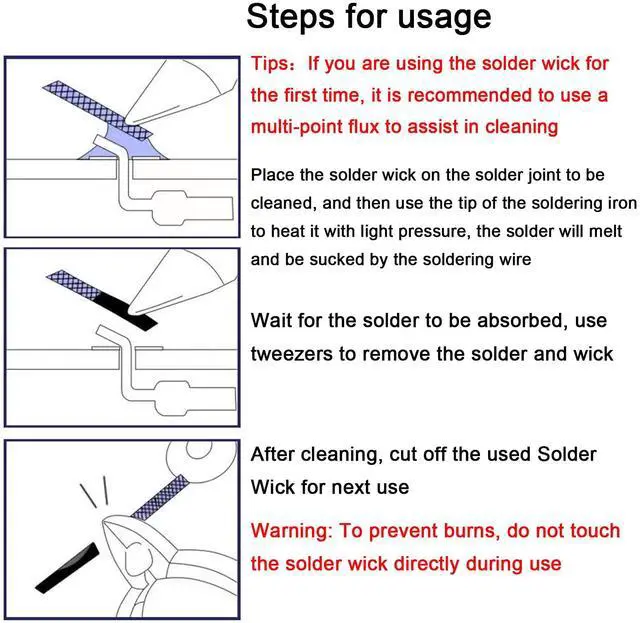 Steps for usage

Tips：If you are using the solder wick for the first time, it is recommended to use a multi-point flux to assist in cleaning

Place the solder wick on the solder joint to be cleaned, and then use the tip of the soldering iron to heat it with light pressure, the solder will melt and be sucked by the soldering wire

Wait for the solder to be absorbed, use tweezers to remove the solder and wick

After cleaning, cut off the used Solder Wick for next use

Warning: To prevent burns, do not touch the solder wick directly during use