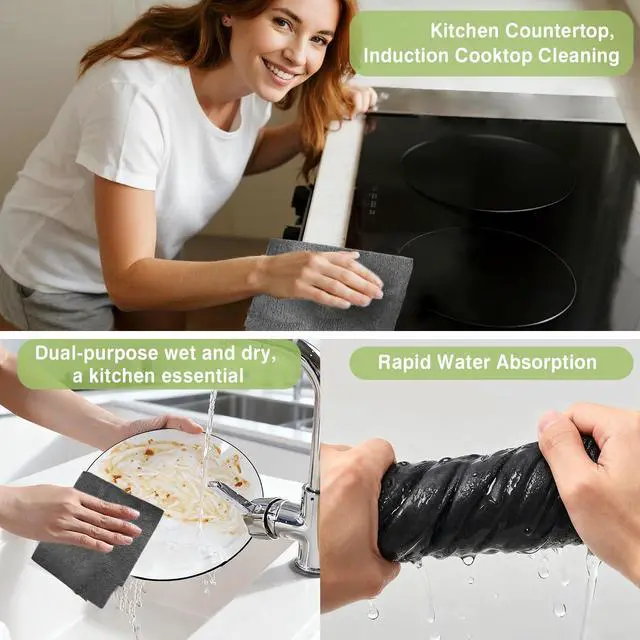 Kitchen Countertop, Induction Cooktop Cleaning

Dual-purpose wet and dry, a kitchen essential

Rapid Water Absorption