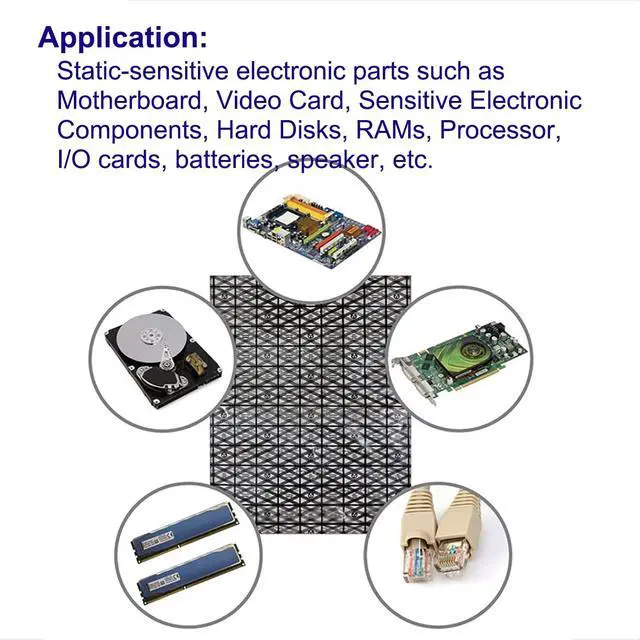 Application:
Static-sensitive electronic parts such as Motherboard, Video Card, Sensitive Electronic Components, Hard Disks, RAMs, Processor, I/O cards, batteries, speaker, etc.