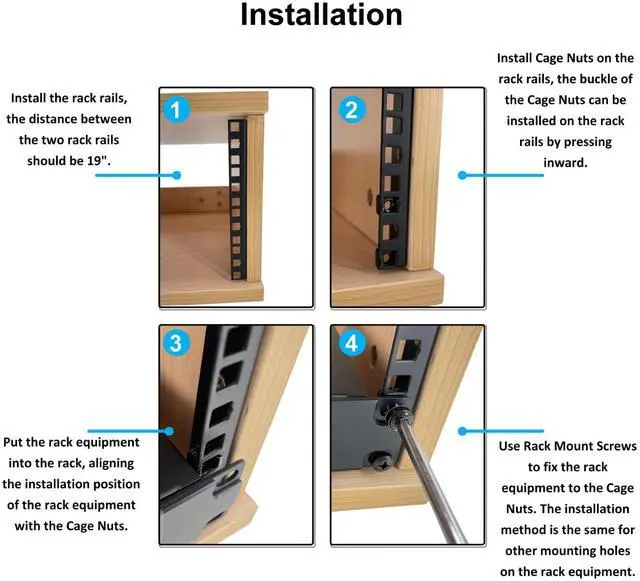 Installation

1

Install the rack rails, the distance between the two rack rails should be 19".

2

Install Cage Nuts on the rack rails, the buckle of the Cage Nuts can be installed on the rack rails by pressing inward.

3

Put the rack equipment into the rack, aligning the installation position of the rack equipment with the Cage Nuts.

4

Use Rack Mount Screws to fix the rack equipment to the Cage Nuts. The installation method is the same for other mounting holes on the rack equipment.