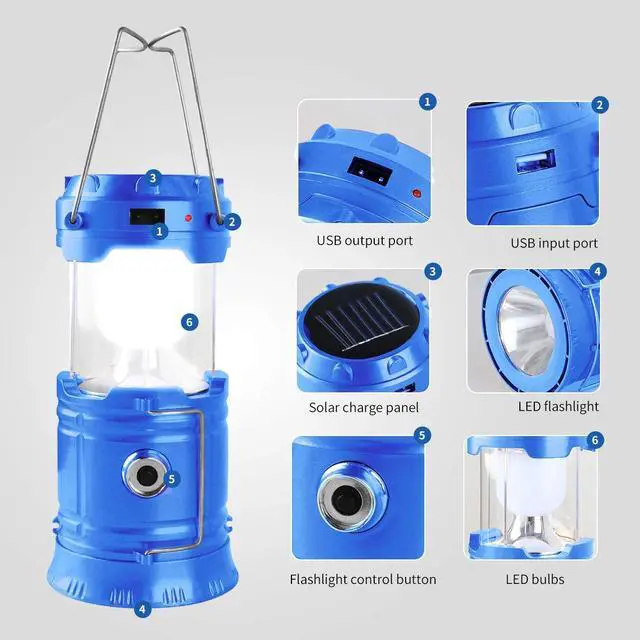 3

1

2

6

5

4

1

USB output port

2

USB input port

3

Solar charge panel

4

LED flashlight

5

Flashlight control button

6

LED bulbs