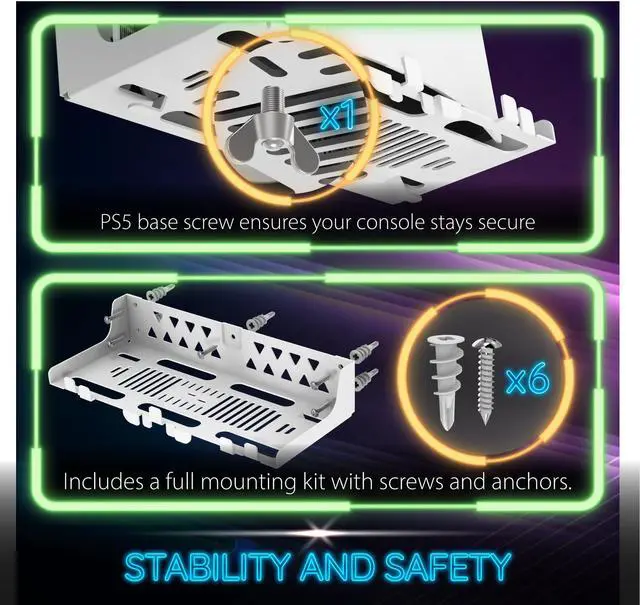 x1

PS5 base screw ensures your console stays secure

x6

Includes a full mounting kit with screws and anchors.

STABILITY AND SAFETY