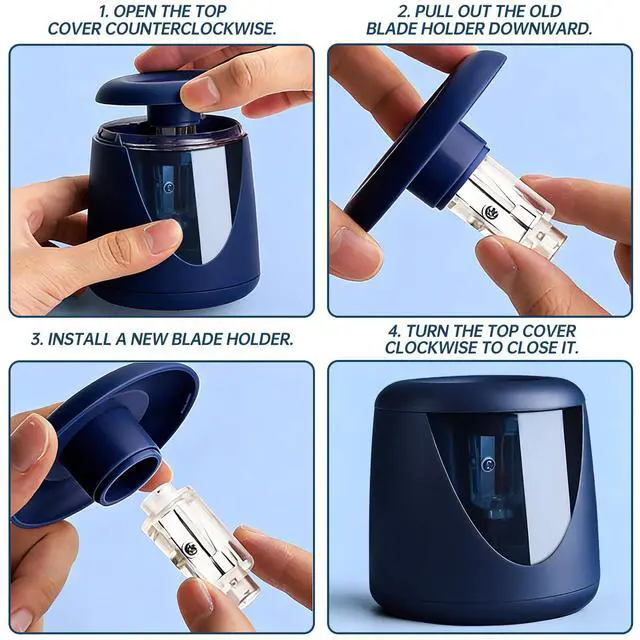 1. OPEN THE TOP COVER COUNTERCLOCKWISE.

2. PULL OUT THE OLD BLADE HOLDER DOWNWARD.

3. INSTALL A NEW BLADE HOLDER.

4. TURN THE TOP COVER CLOCKWISE TO CLOSE IT.