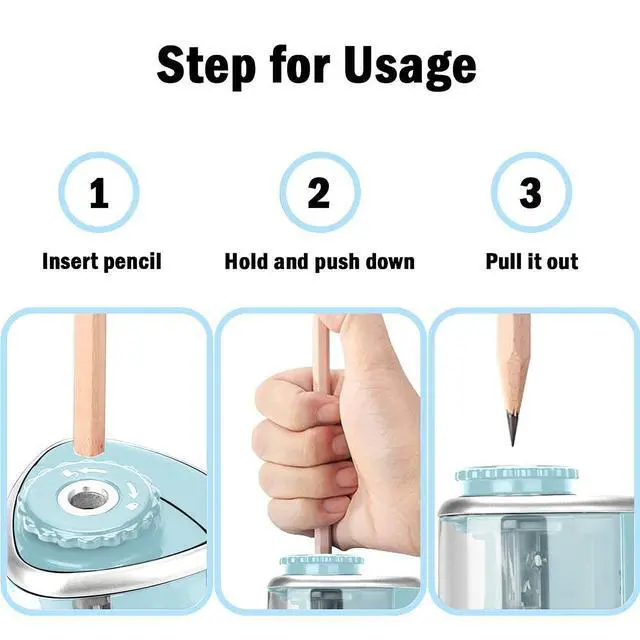 Step for Usage

1

Insert pencil

2

Hold and push down

3

Pull it out