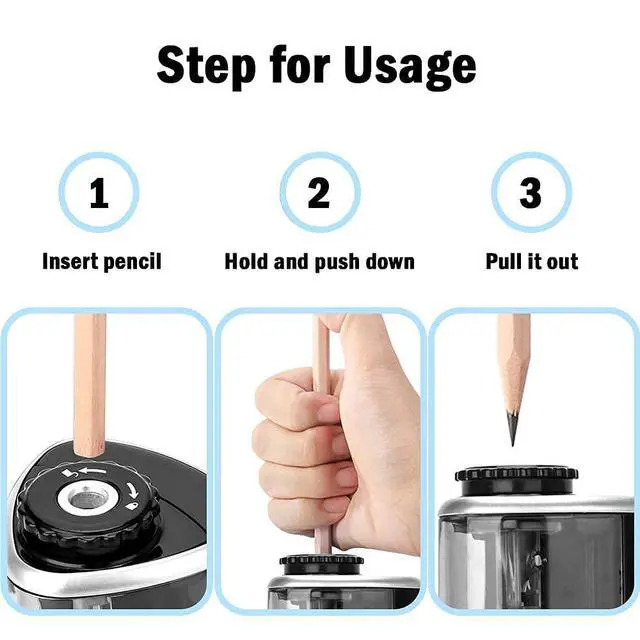 Step for Usage

1

Insert pencil

2

Hold and push down

3

Pull it out