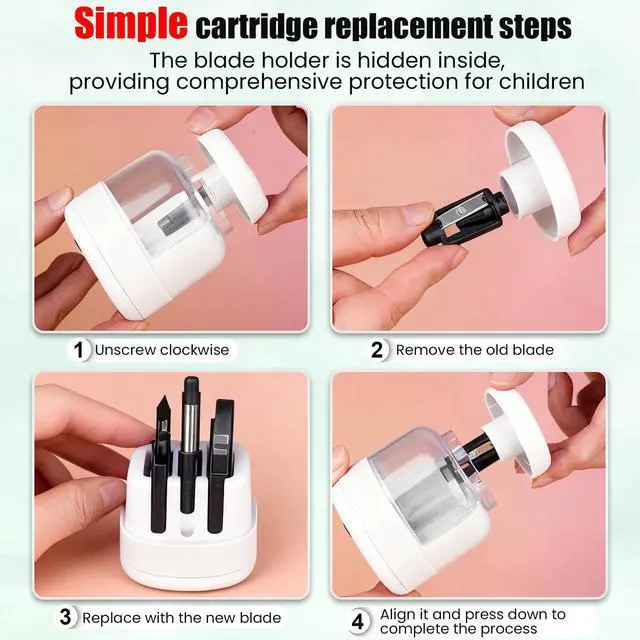 Simple cartridge replacement steps

The blade holder is hidden inside, providing comprehensive protection for children

1 Unscrew clockwise

2 Remove the old blade

3 Replace with the new blade

4 Align it and press down to complete the process