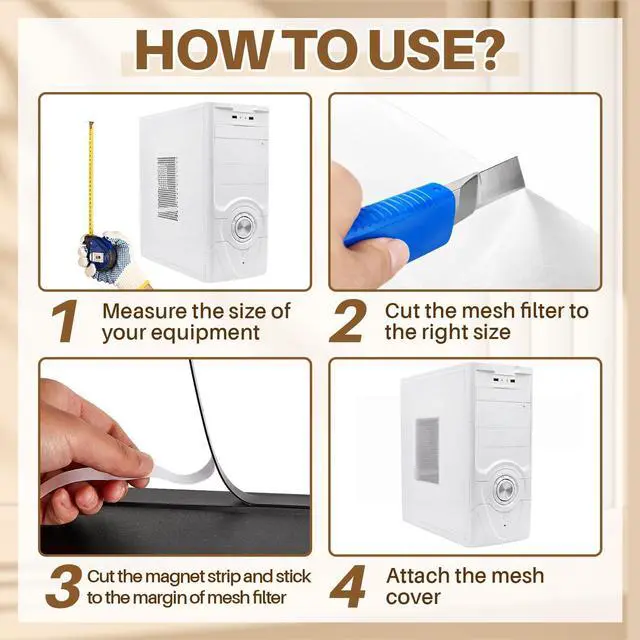 HOW TO USE?

1 Measure the size of your equipment

2 Cut the mesh filter to the right size

3 Cut the magnet strip and stick to the margin of mesh filter

4 Attach the mesh cover