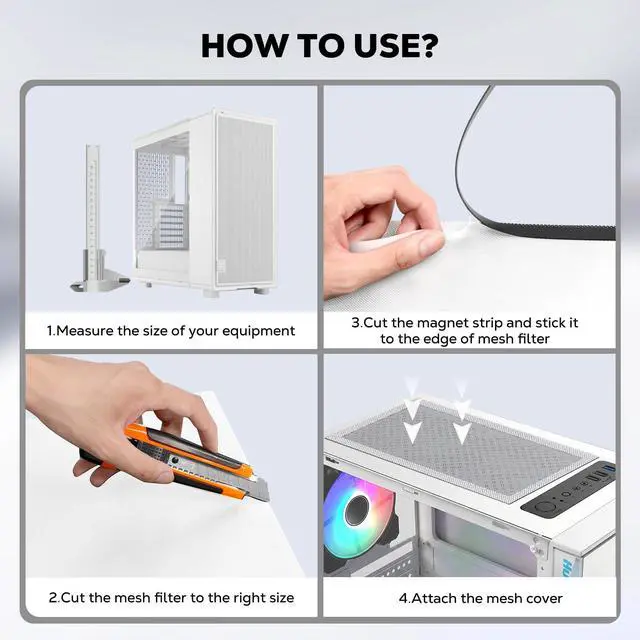 HOW TO USE?

1.Measure the size of your equipment

3.Cut the magnet strip and stick it to the edge of mesh filter

2.Cut the mesh filter to the right size

4.Attach the mesh cover