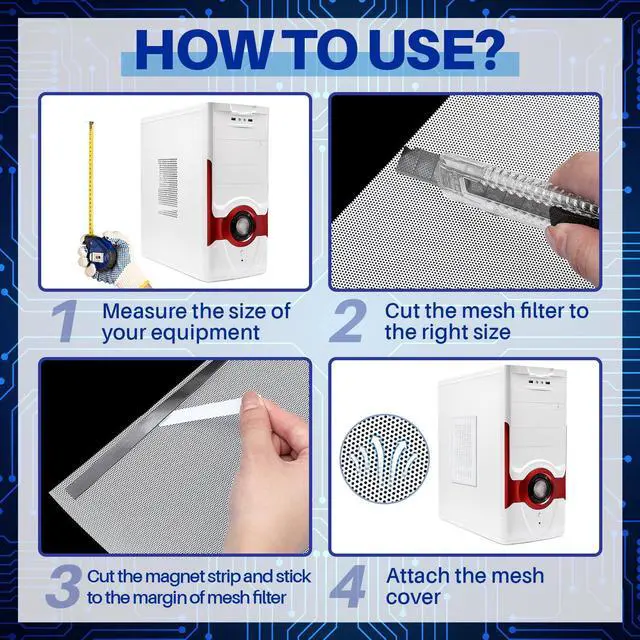 HOW TO USE?

1 Measure the size of your equipment

2 Cut the mesh filter to the right size

3 Cut the magnet strip and stick to the margin of mesh filter

4 Attach the mesh cover