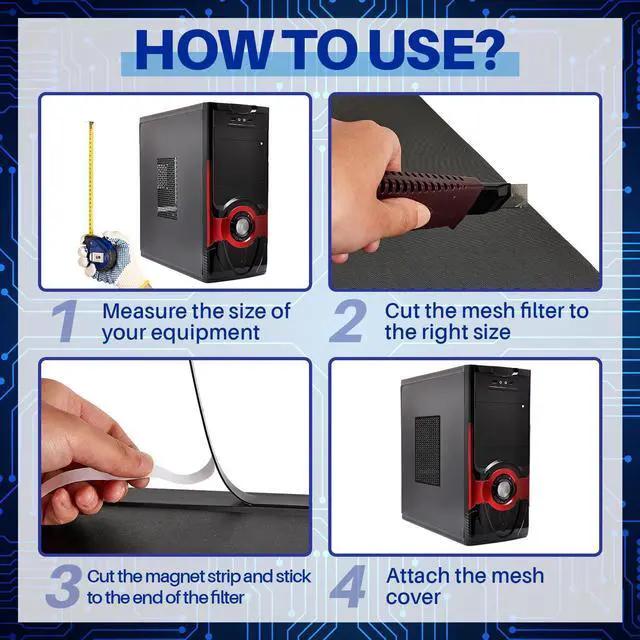 HOW TO USE?

1 Measure the size of your equipment

2 Cut the mesh filter to the right size

3 Cut the magnet strip and stick to the end of the filter

4 Attach the mesh cover