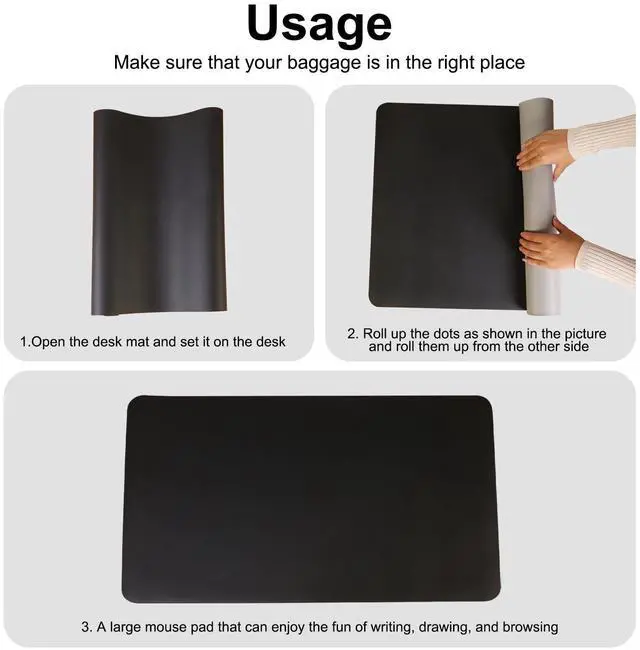 Usage

Make sure that your baggage is in the right place

1.Open the desk mat and set it on the desk

2. Roll up the dots as shown in the picture and roll them up from the other side

3. A large mouse pad that can enjoy the fun of writing, drawing, and browsing