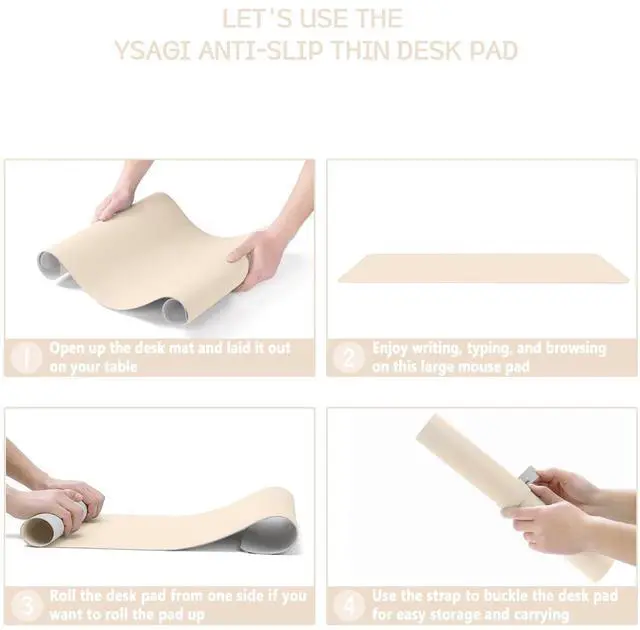 LET'S USE THE
YSAGI ANTI-SLIP THIN DESK PAD

1 Open up the desk mat and laid it out on your table

2 Enjoy writing, typing, and browsing on this large mouse pad

3 Roll the desk pad from one side if you want to roll the pad up

4 Use the strap to buckle the desk pad for easy storage and carrying