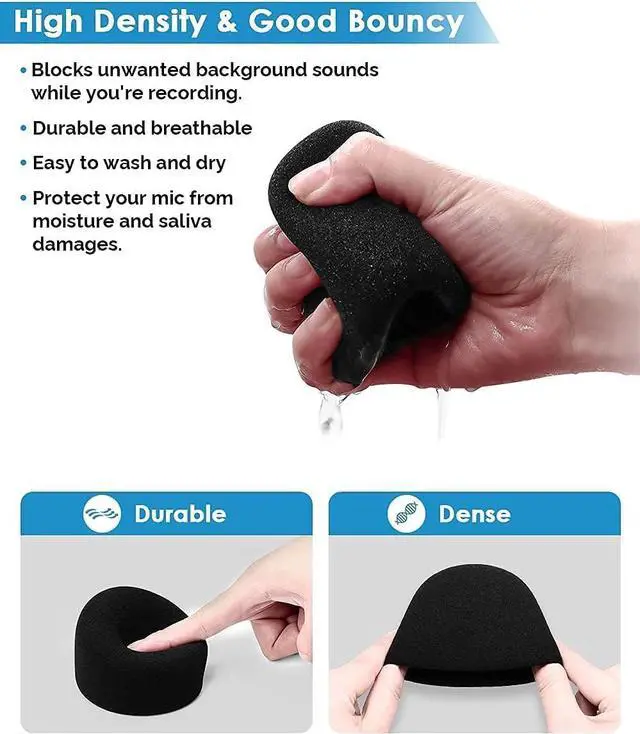 High Density & Good Bouncy

• Blocks unwanted background sounds while you're recording.

• Durable and breathable

• Easy to wash and dry

• Protect your mic from moisture and saliva damages.

Durable

Dense