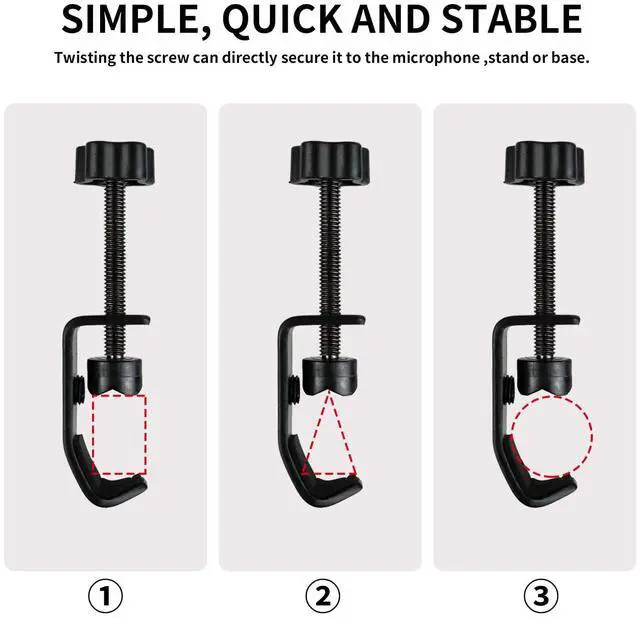 SIMPLE, QUICK AND STABLE

Twisting the screw can directly secure it to the microphone ,stand or base.

①

②

③