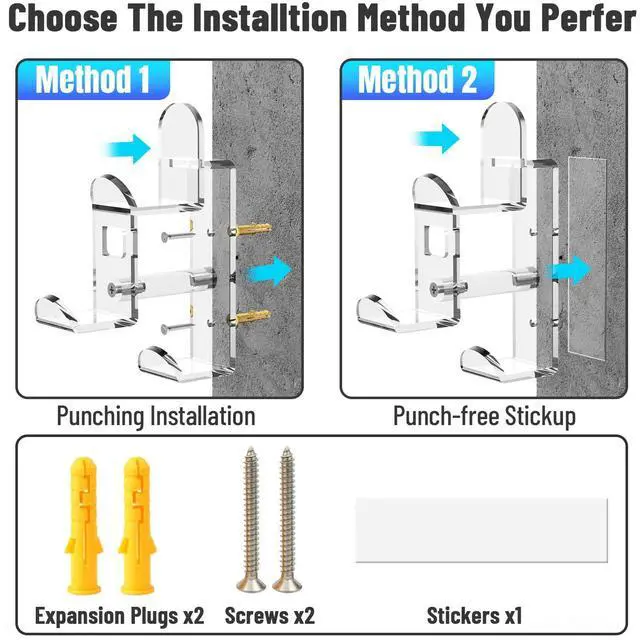 Choose The Installtion Method You Perfer

Method 1

Punching Installation

Method 2

Punch-free Stickup

Expansion Plugs x2

Screws x2

Stickers x1