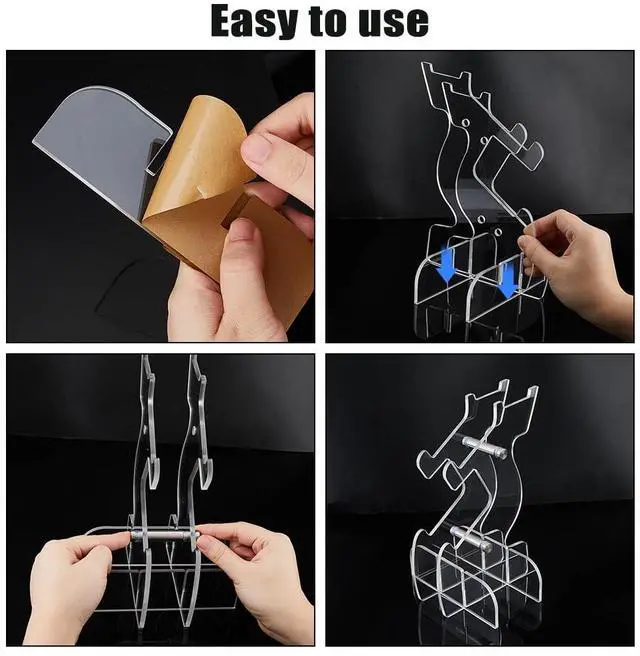 Easy to use