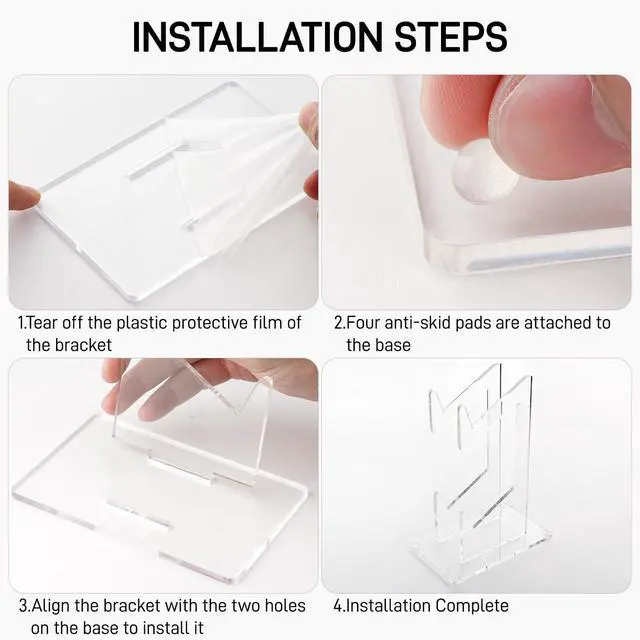 INSTALLATION STEPS

1.Tear off the plastic protective film of the bracket

2.Four anti-skid pads are attached to the base

3.Align the bracket with the two holes on the base to install it

4.Installation Complete