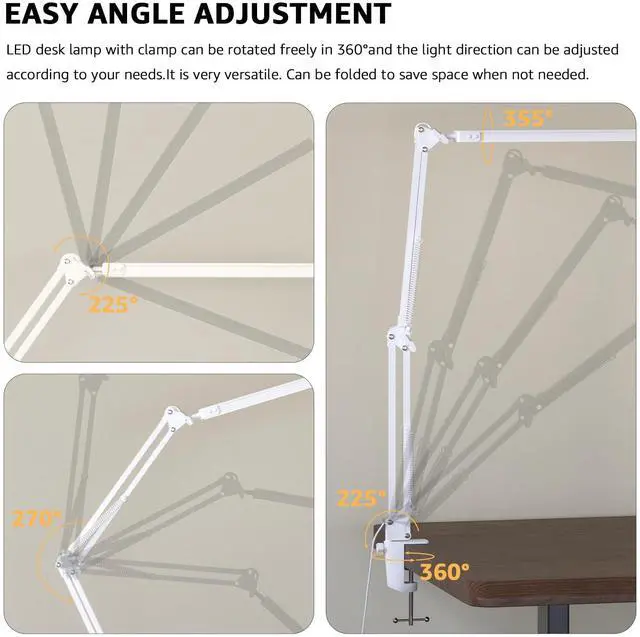 EASY ANGLE ADJUSTMENT

LED desk lamp with clamp can be rotated freely in 360°and the light direction can be adjusted according to your needs.It is very versatile. Can be folded to save space when not needed.

225°

270°

355°

225°

360°