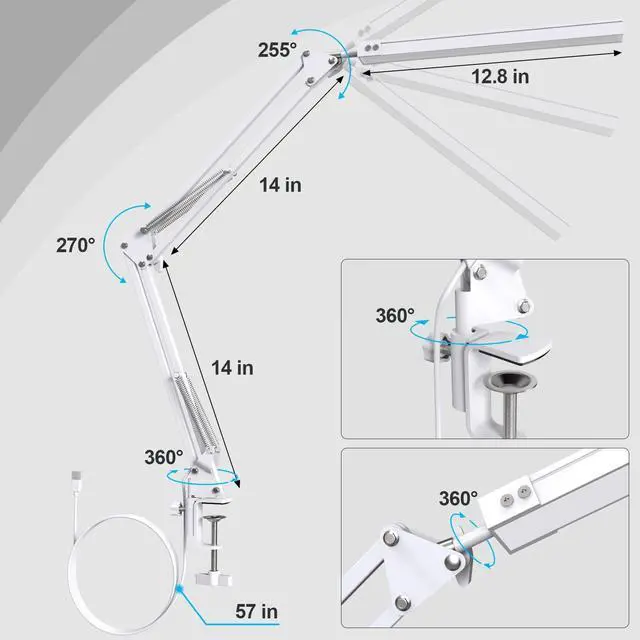 255°

12.8 in

14 in

270°

14 in

360°

57 in

360°

360°