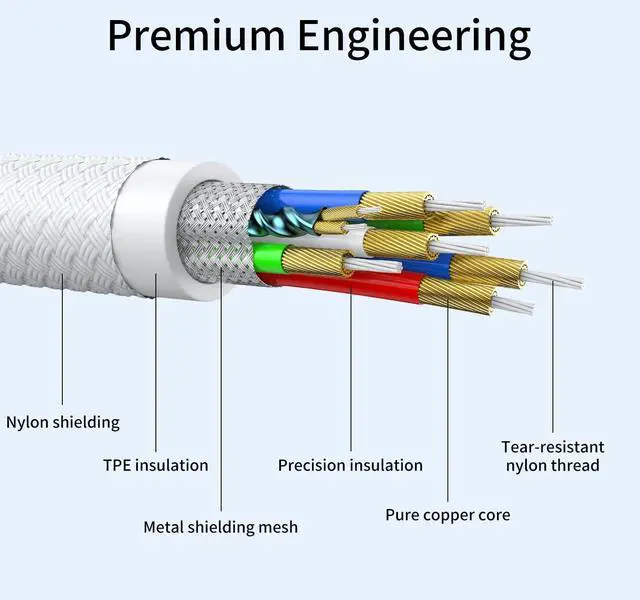 Premium Engineering

Nylon shielding

TPE insulation

Metal shielding mesh

Precision insulation

Pure copper core

Tear-resistant nylon thread