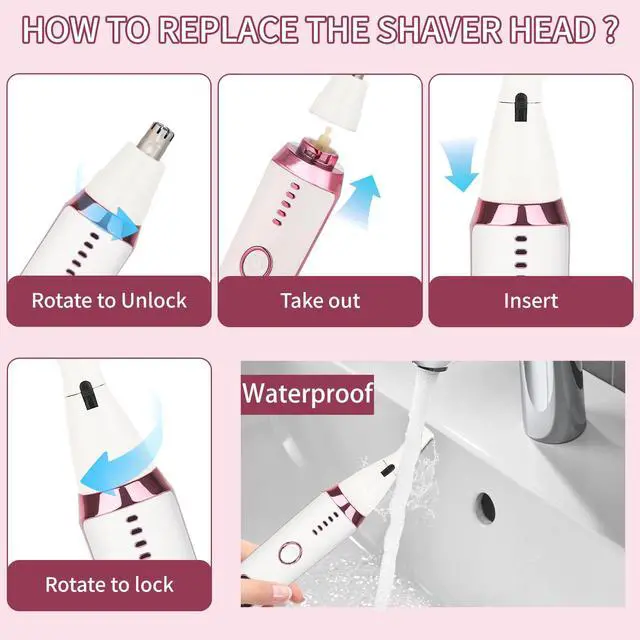 HOW TO REPLACE THE SHAVER HEAD ?

Rotate to Unlock

Take out

Insert

Rotate to lock

Waterproof