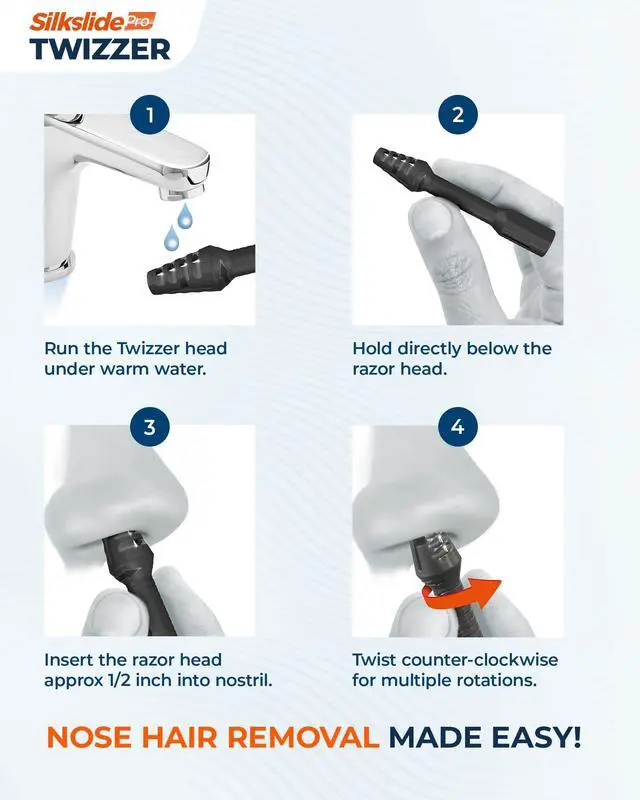 Silkslide Pro
TWIZZER

1

Run the Twizzer head under warm water.

2

Hold directly below the razor head.

3

Insert the razor head approx 1/2 inch into nostril.

4

Twist counter-clockwise for multiple rotations.

NOSE HAIR REMOVAL MADE EASY!