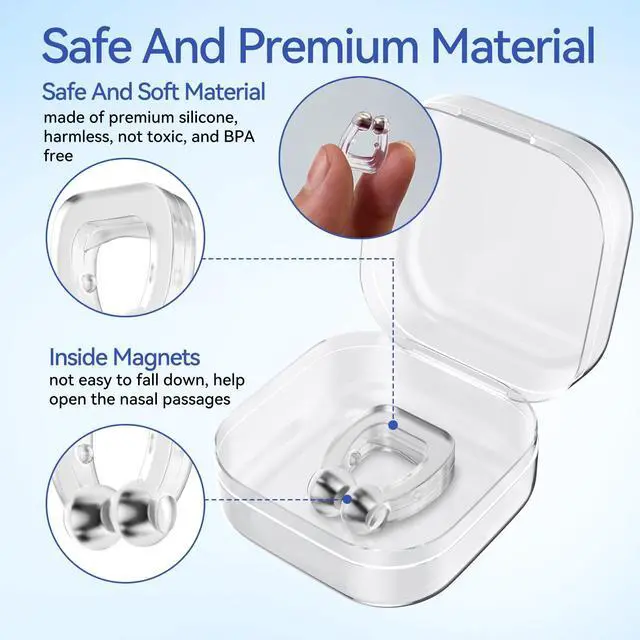 Safe And Premium Material

Safe And Soft Material
made of premium silicone, harmless, not toxic, and BPA free

Inside Magnets
not easy to fall down, help open the nasal passages