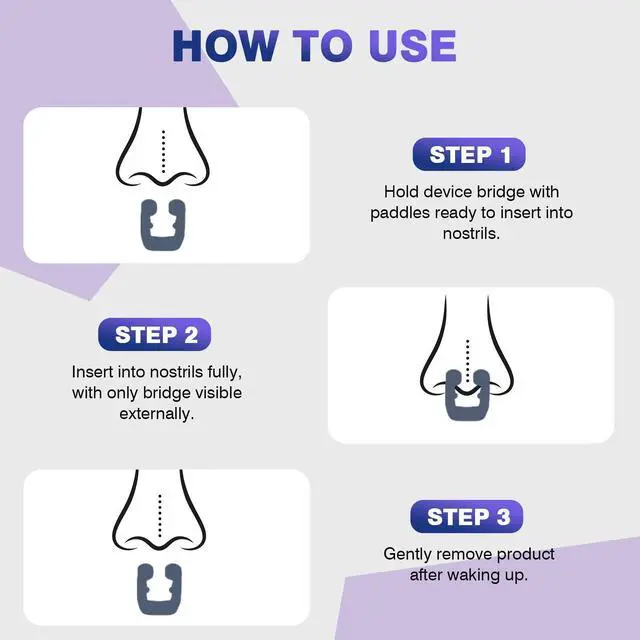 HOW TO USE

STEP 1

Hold device bridge with paddles ready to insert into nostrils.

STEP 2

Insert into nostrils fully, with only bridge visible externally.

STEP 3

Gently remove product after waking up.