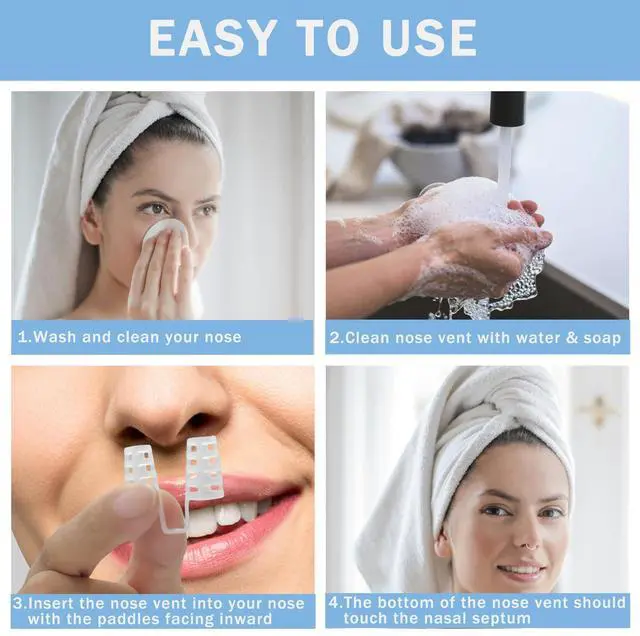 EASY TO USE

1.Wash and clean your nose

2.Clean nose vent with water & soap

3.Insert the nose vent into your nose with the paddles facing inward

4.The bottom of the nose vent should touch the nasal septum