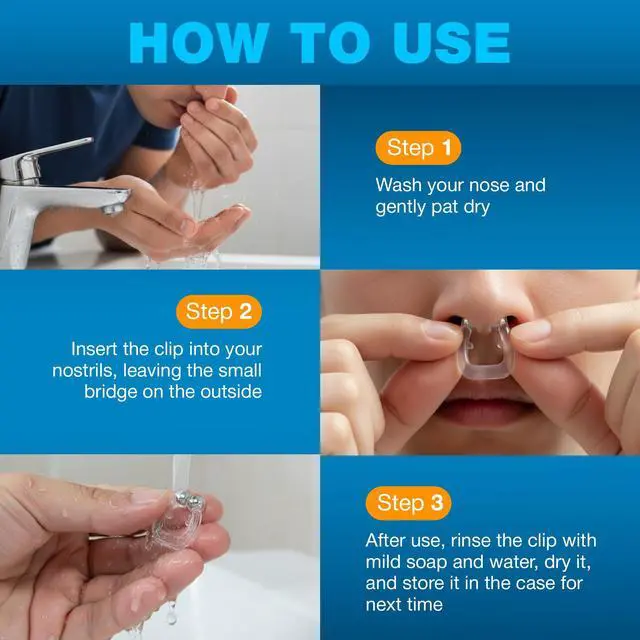 HOW TO USE

Step 1
Wash your nose and gently pat dry

Step 2
Insert the clip into your nostrils, leaving the small bridge on the outside

Step 3
After use, rinse the clip with mild soap and water, dry it, and store it in the case for next time